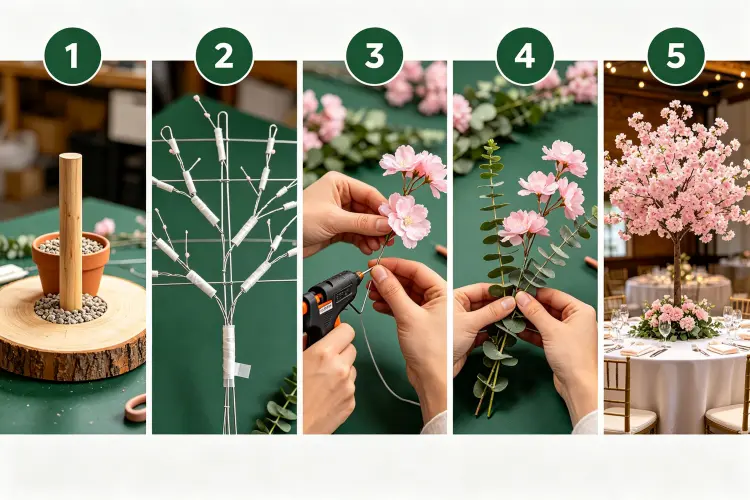 1

2

3

4

5